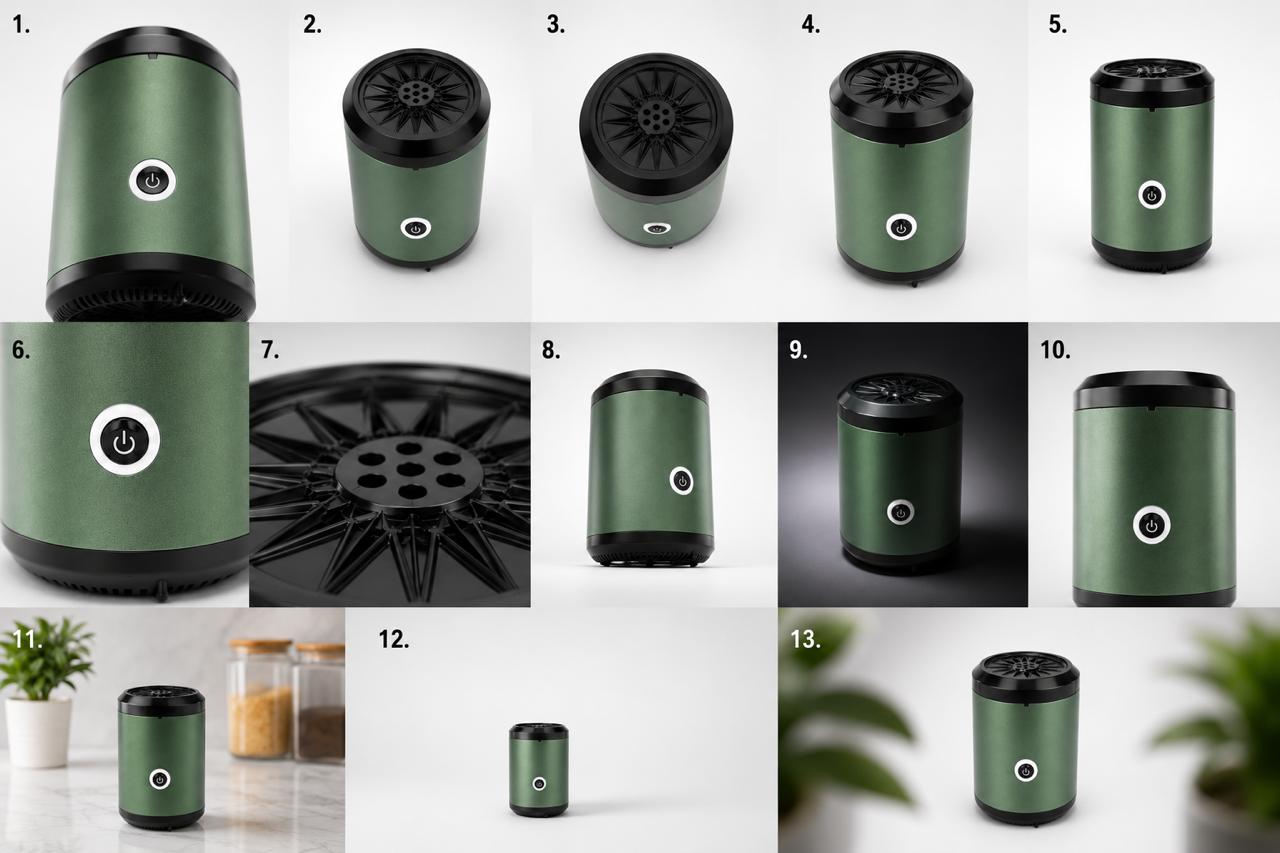 1.

2.

3.

4.

5.

6.

7.

8.

9.

10.

11.

12.

13.